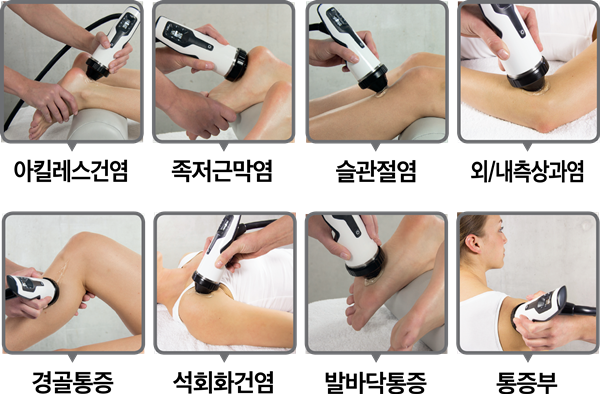 아킬레스건염

족저근막염

슬관절염

외/내측상과염

경골통증

석회화건염

발바닥통증

통증부